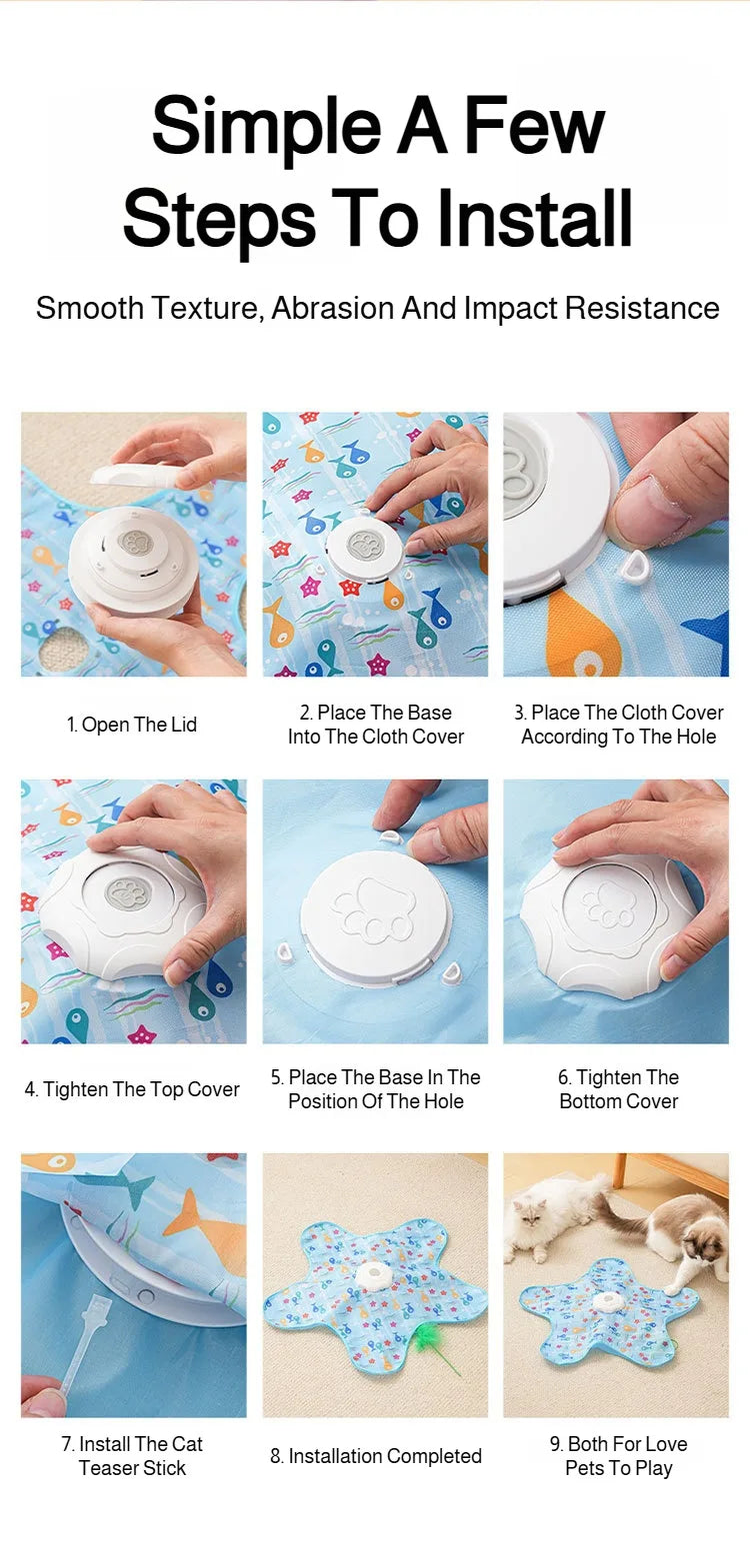 Simple A Few Steps To Install

Smooth Texture, Abrasion And Impact Resistance

1. Open The Lid

2. Place The Base Into The Cloth Cover

3. Place The Cloth Cover According To The Hole

4. Tighten The Top Cover

5. Place The Base In The Position Of The Hole

6. Tighten The Bottom Cover

7. Install The Cat Teaser Stick

8. Installation Completed

9. Both For Love Pets To Play